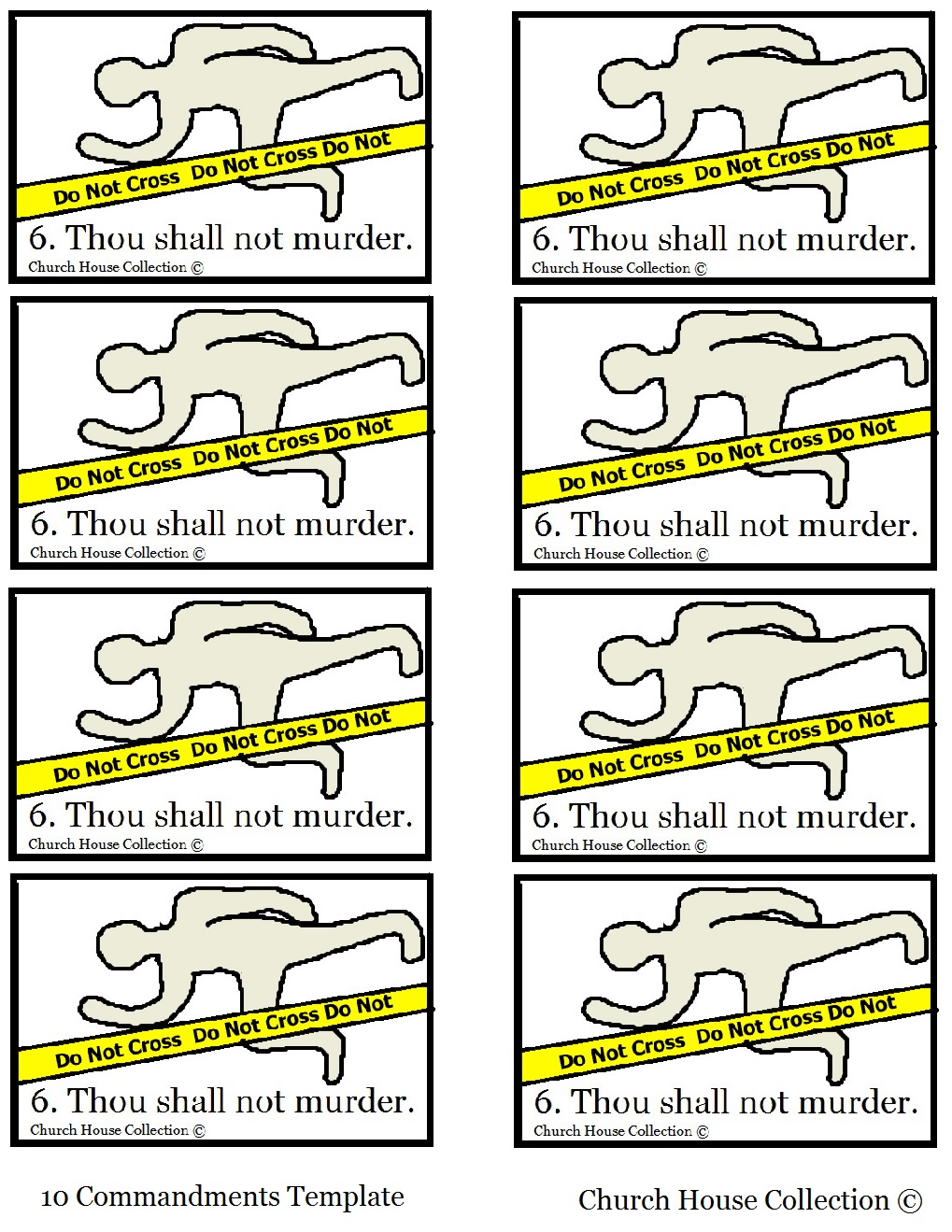 Do Not Cross Do Not Cross Do Not
6. Thou shall not murder.
Church House Collection ©

Do Not Cross Do Not Cross Do Not
6. Thou shall not murder.
Church House Collection ©

Do Not Cross Do Not Cross Do Not
6. Thou shall not murder.
Church House Collection ©

Do Not Cross Do Not Cross Do Not
6. Thou shall not murder.
Church House Collection ©

Do Not Cross Do Not Cross Do Not
6. Thou shall not murder.
Church House Collection ©

Do Not Cross Do Not Cross Do Not
6. Thou shall not murder.
Church House Collection ©

Do Not Cross Do Not Cross Do Not
6. Thou shall not murder.
Church House Collection ©

Do Not Cross Do Not Cross Do Not
6. Thou shall not murder.
Church House Collection ©

10 Commandments Template

Church House Collection ©