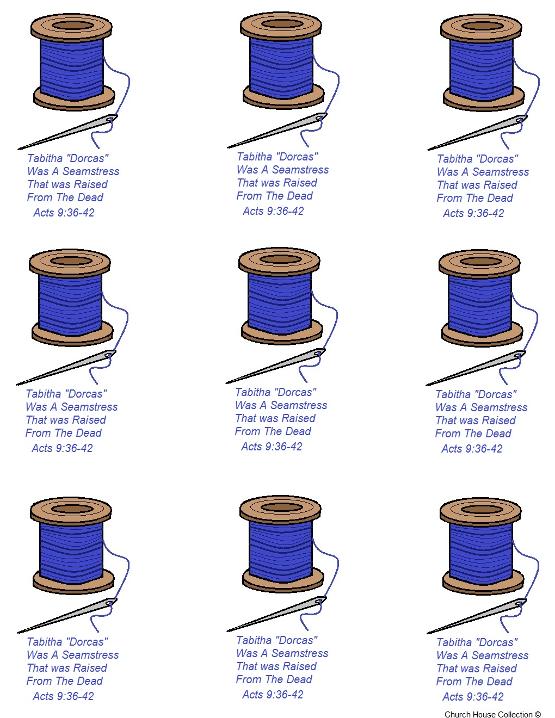 Tabitha "Dorcas"
Was A Seamstress
That was Raised
From The Dead
Acts 9:36-42

Tabitha "Dorcas"
Was A Seamstress
That was Raised
From The Dead
Acts 9:36-42

Tabitha "Dorcas"
Was A Seamstress
That was Raised
From The Dead
Acts 9:36-42

Tabitha "Dorcas"
Was A Seamstress
That was Raised
From The Dead
Acts 9:36-42

Tabitha "Dorcas"
Was A Seamstress
That was Raised
From The Dead
Acts 9:36-42

Tabitha "Dorcas"
Was A Seamstress
That was Raised
From The Dead
Acts 9:36-42

Tabitha "Dorcas"
Was A Seamstress
That was Raised
From The Dead
Acts 9:36-42

Tabitha "Dorcas"
Was A Seamstress
That was Raised
From The Dead
Acts 9:36-42

Tabitha "Dorcas"
Was A Seamstress
That was Raised
From The Dead
Acts 9:36-42

Church House Collection ©