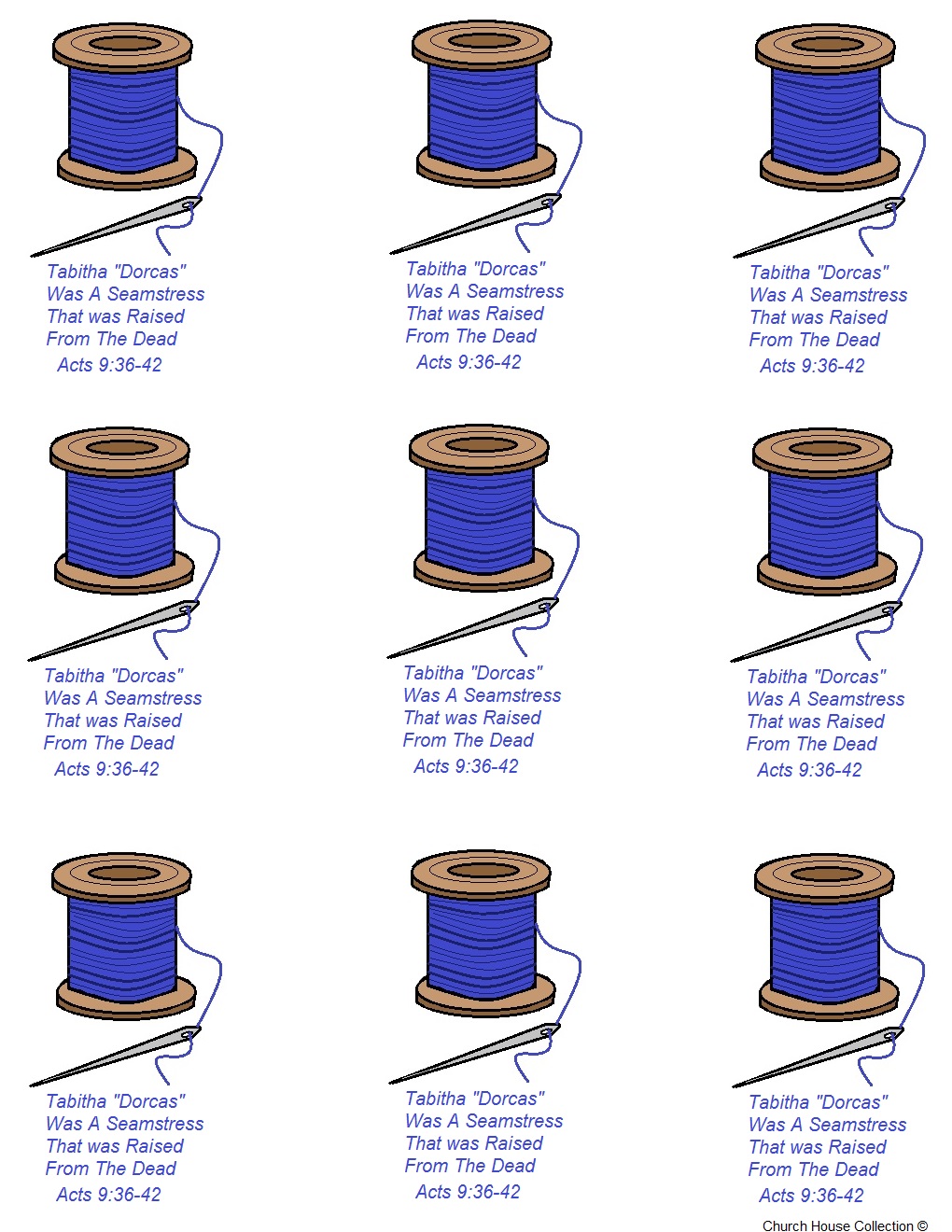 Tabitha "Dorcas"
Was A Seamstress
That was Raised
From The Dead
Acts 9:36-42

Tabitha "Dorcas"
Was A Seamstress
That was Raised
From The Dead
Acts 9:36-42

Tabitha "Dorcas"
Was A Seamstress
That was Raised
From The Dead
Acts 9:36-42

Tabitha "Dorcas"
Was A Seamstress
That was Raised
From The Dead
Acts 9:36-42

Tabitha "Dorcas"
Was A Seamstress
That was Raised
From The Dead
Acts 9:36-42

Tabitha "Dorcas"
Was A Seamstress
That was Raised
From The Dead
Acts 9:36-42

Tabitha "Dorcas"
Was A Seamstress
That was Raised
From The Dead
Acts 9:36-42

Tabitha "Dorcas"
Was A Seamstress
That was Raised
From The Dead
Acts 9:36-42

Tabitha "Dorcas"
Was A Seamstress
That was Raised
From The Dead
Acts 9:36-42

Church House Collection ©